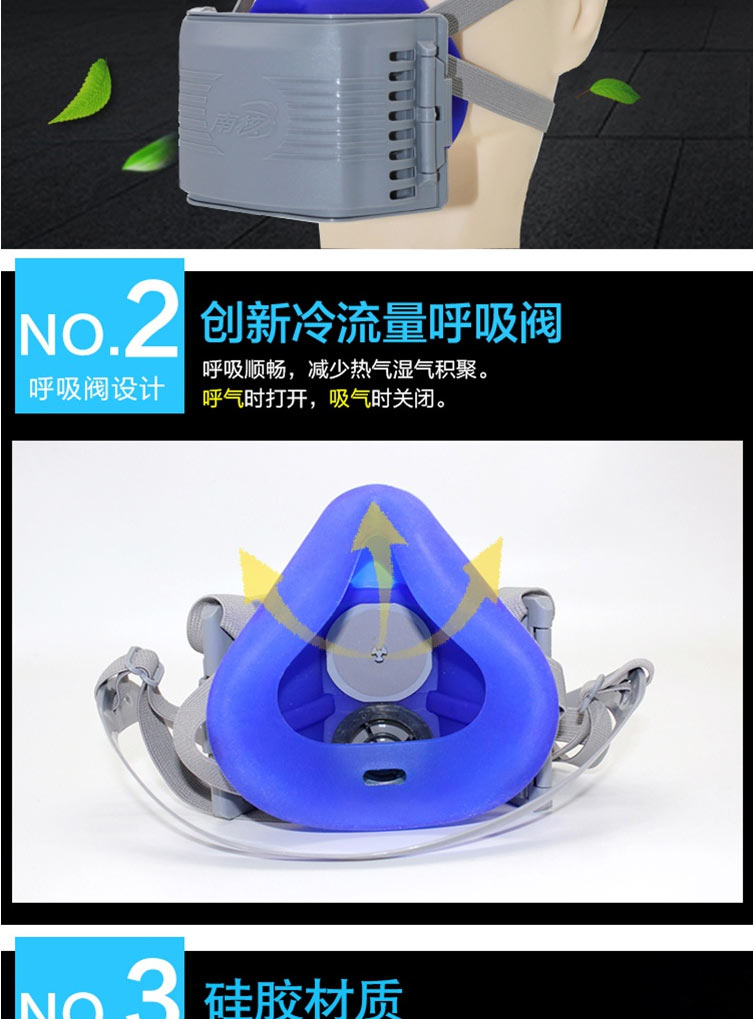 NO.2
呼吸阀设计
创新冷流量呼吸阀
呼吸顺畅，减少热气湿气积聚。
呼气时打开，吸气时关闭。

NO.3
硅胶材质