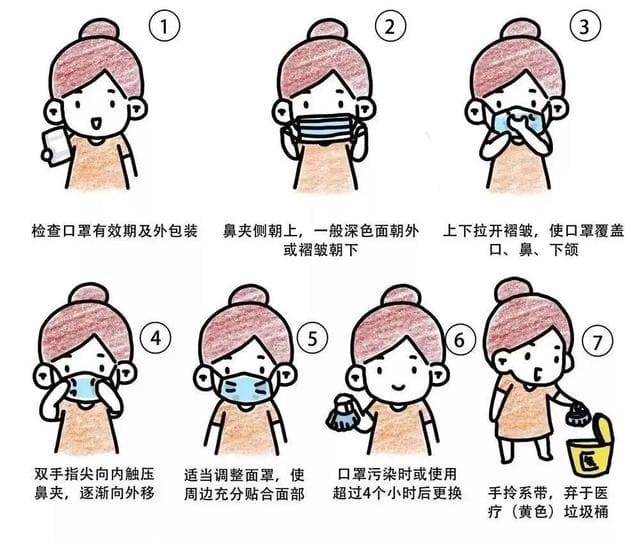 ①

检查口罩有效期及外包装

②

鼻夹侧朝上，一般深色面朝外或褶皱朝下

③

上下拉开褶皱，使口罩覆盖口、鼻、下颌

④

双手指尖向内触压鼻夹，逐渐向外移

⑤

适当调整面罩，使周边充分贴合面部

⑥

口罩污染时或使用超过4个小时后更换

⑦

医

手拎系带，弃于医疗（黄色）垃圾桶