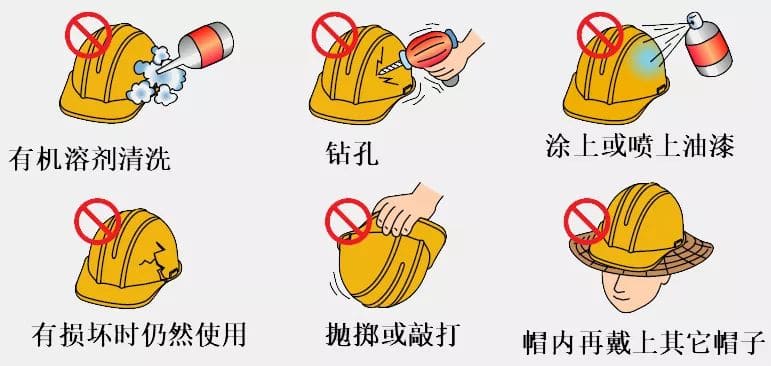 有机溶剂清洗

钻孔

涂上或喷上油漆

有损坏时仍然使用

抛掷或敲打

帽内再戴上其它帽子