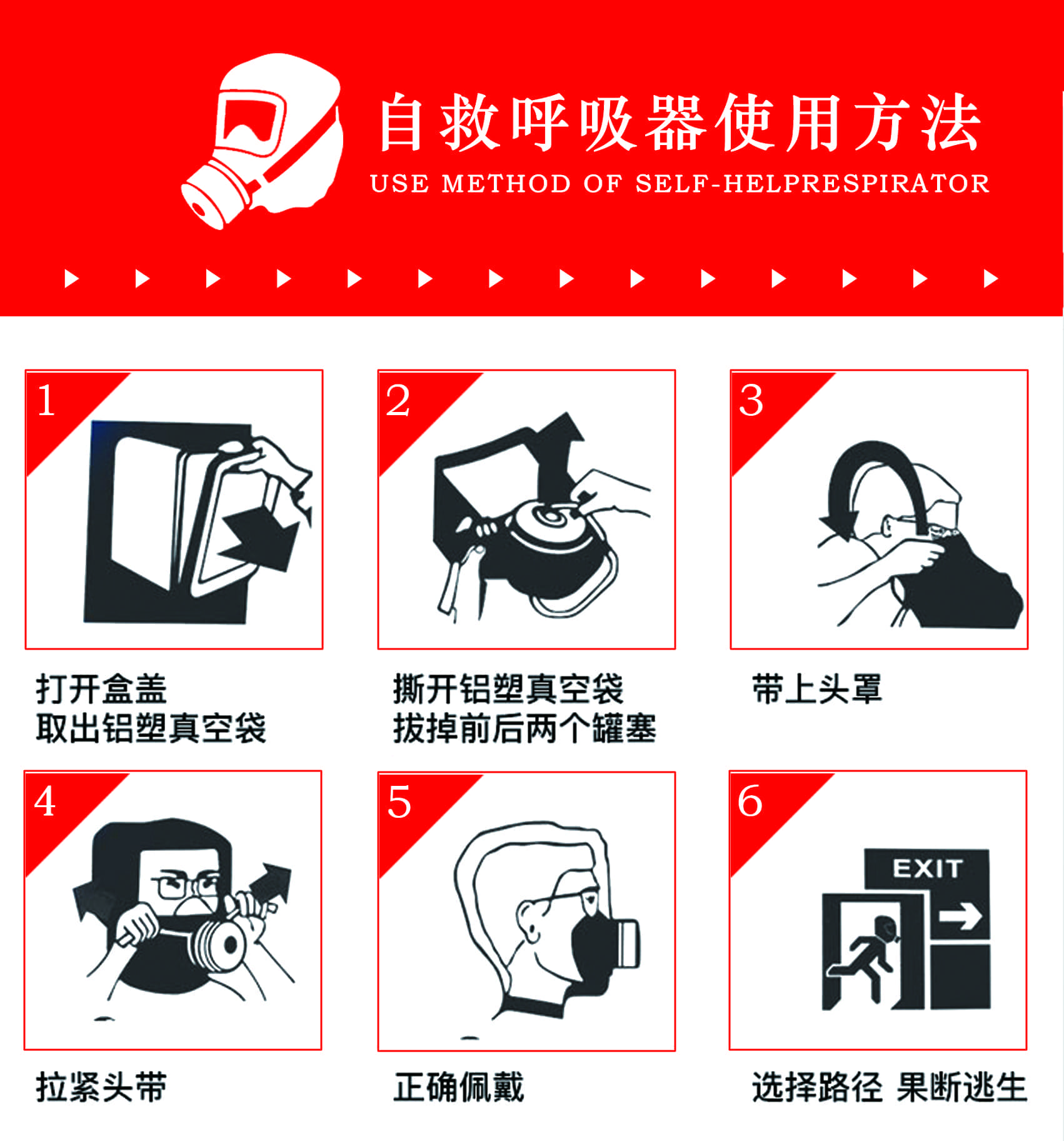 自救呼吸器使用方法
USE METHOD OF SELF-HELPRESPIRATOR

1
打开盒盖
取出铝塑真空袋

2
撕开铝塑真空袋
拔掉前后两个罐塞

3
带上头罩

4
拉紧头带

5
正确佩戴

6
EXIT
选择路径 果断逃生